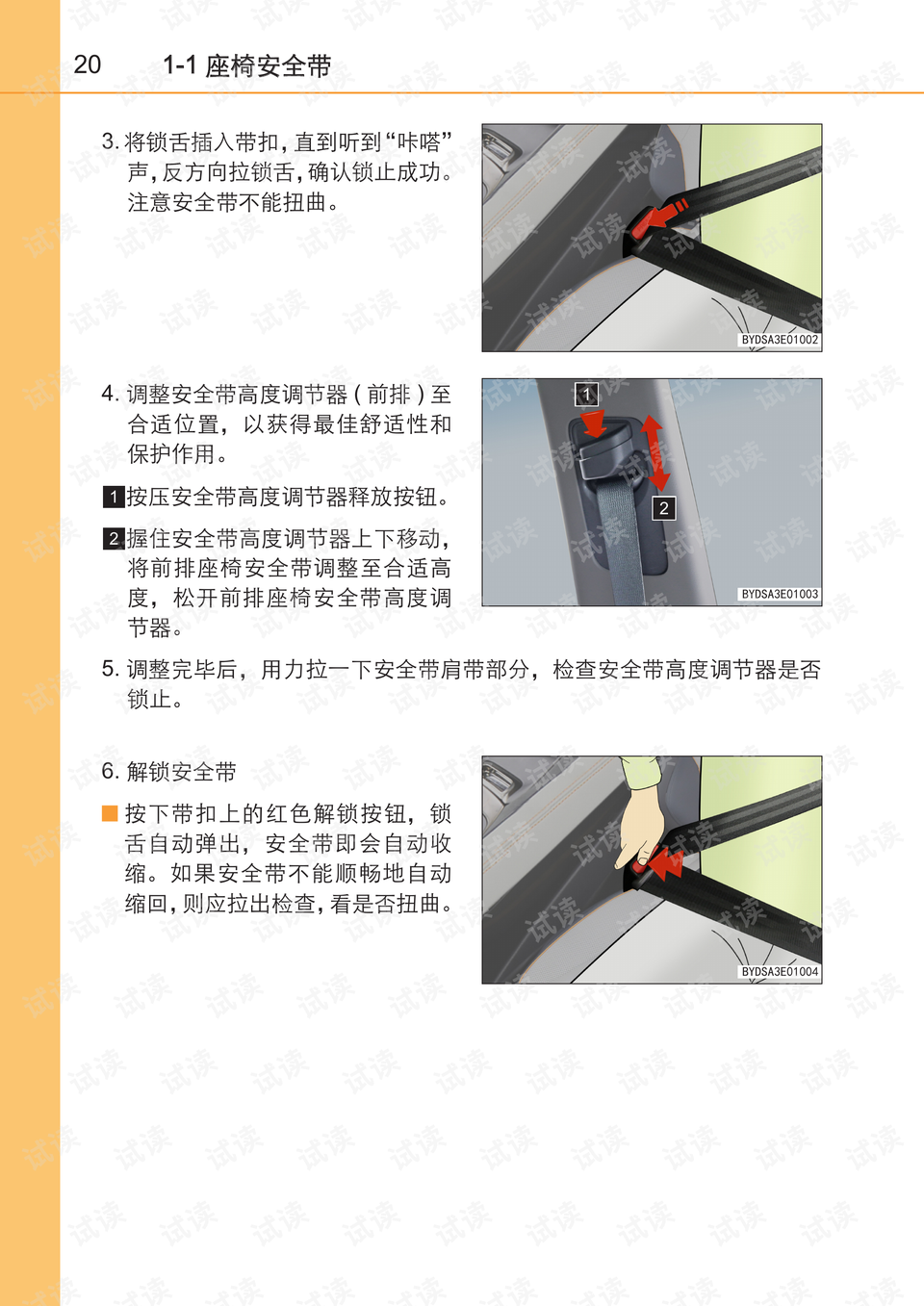 20 1-1 座椅安全带

3. 将锁舌插入带扣，直到听到“咔嗒”声，反方向拉锁舌，确认锁止成功。注意安全带不能扭曲。

BYDSA3E01002

4. 调整安全带高度调节器（前排）至合适位置，以获得最佳舒适性和保护作用。

1 按压安全带高度调节器释放按钮。

2 握住安全带高度调节器上下移动，将前排座椅安全带调整至合适高度，松开前排座椅安全带高度调节器。

1

2

BYDSA3E01003

5. 调整完毕后，用力拉一下安全带肩带部分，检查安全带高度调节器是否锁止。

6. 解锁安全带

■ 按下带扣上的红色解锁按钮，锁舌自动弹出，安全带即会自动收缩。如果安全带不能顺畅地自动缩回，则应拉出检查，看是否扭曲。

BYDSA3E01004

试读